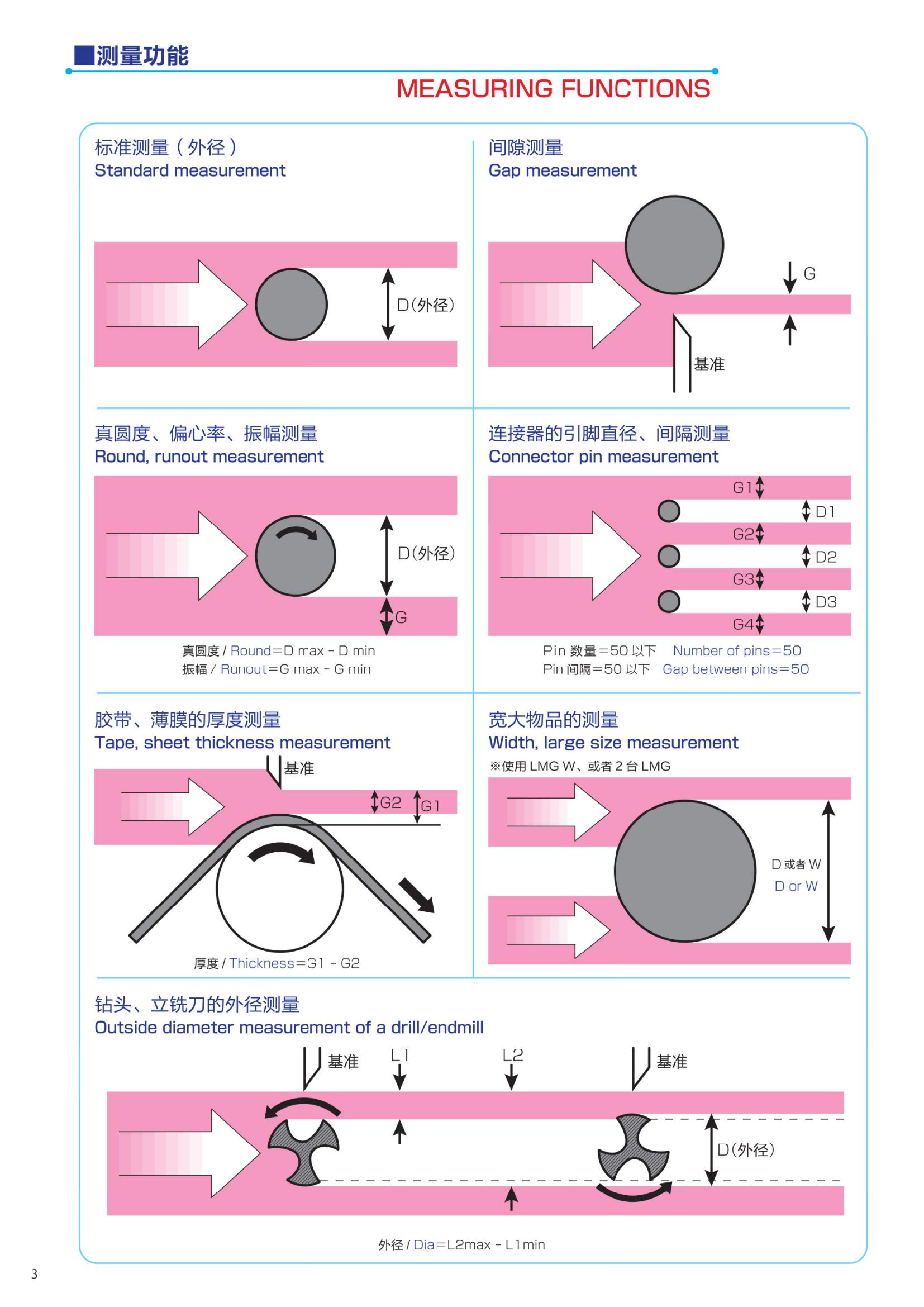 ■测量功能

MEASURING FUNCTIONS

标准测量（外径）
Standard measurement

D(外径)

间隙测量
Gap measurement

G

基准

真圆度、偏心率、振幅测量
Round, runout measurement

D(外径)

G

真圆度 / Round=D max - D min
振幅 / Runout=G max - G min

连接器的引脚直径、间隔测量
Connector pin measurement

G1
D1
G2
D2
G3
D3
G4

Pin 数量=50 以下　Number of pins=50
Pin 间隔=50 以下　Gap between pins=50

胶带、薄膜的厚度测量
Tape, sheet thickness measurement

基准

G2
G1

厚度 / Thickness=G1 - G2

宽大物品的测量
Width, large size measurement

※使用 LMG W、或者 2 台 LMG

D 或者 W
D or W

钻头、立铣刀的外径测量
Outside diameter measurement of a drill/endmill

基准
L1
L2
基准

D(外径)

外径 / Dia=L2max - L1min

3